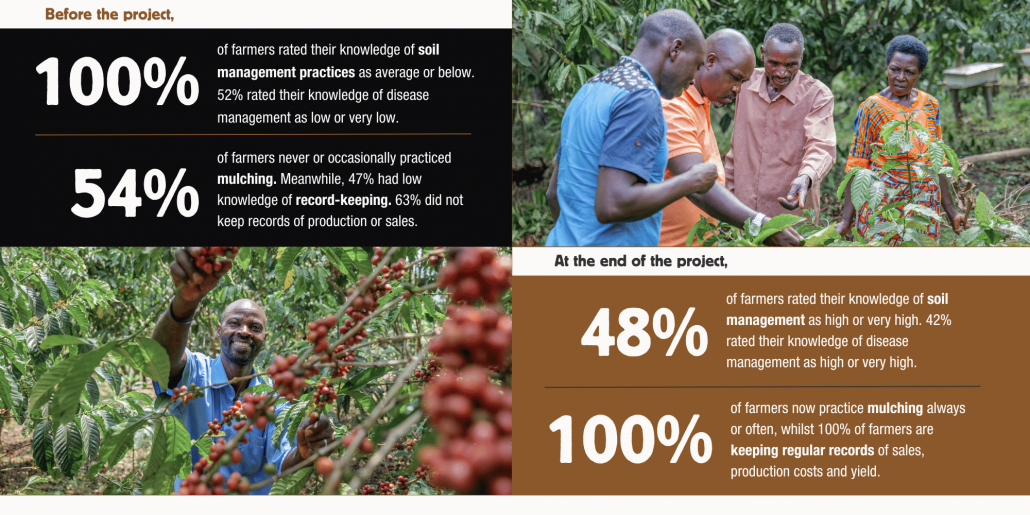 Before the project,

100%

of farmers rated their knowledge of soil management practices as average or below. 52% rated their knowledge of disease management as low or very low.

54%

of farmers never or occasionally practiced mulching. Meanwhile, 47% had low knowledge of record-keeping. 63% did not keep records of production or sales.

At the end of the project,

48%

of farmers rated their knowledge of soil management as high or very high. 42% rated their knowledge of disease management as high or very high.

100%

of farmers now practice mulching always or often, whilst 100% of farmers are keeping regular records of sales, production costs and yield.